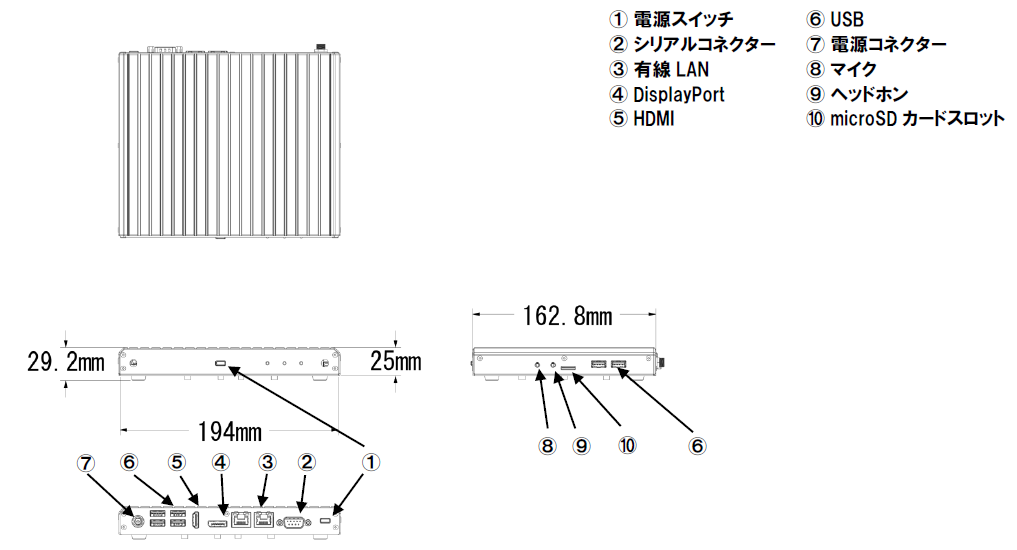 ① 電源スイッチ
② シリアルコネクター
③ 有線 LAN
④ DisplayPort
⑤ HDMI

⑥ USB
⑦ 電源コネクター
⑧ マイク
⑨ ヘッドホン
⑩ microSD カードスロット

29.2mm
25mm
194mm
162.8mm

⑧ ⑨ ⑩ ⑥

⑦ ⑥ ⑤ ④ ③ ② ①